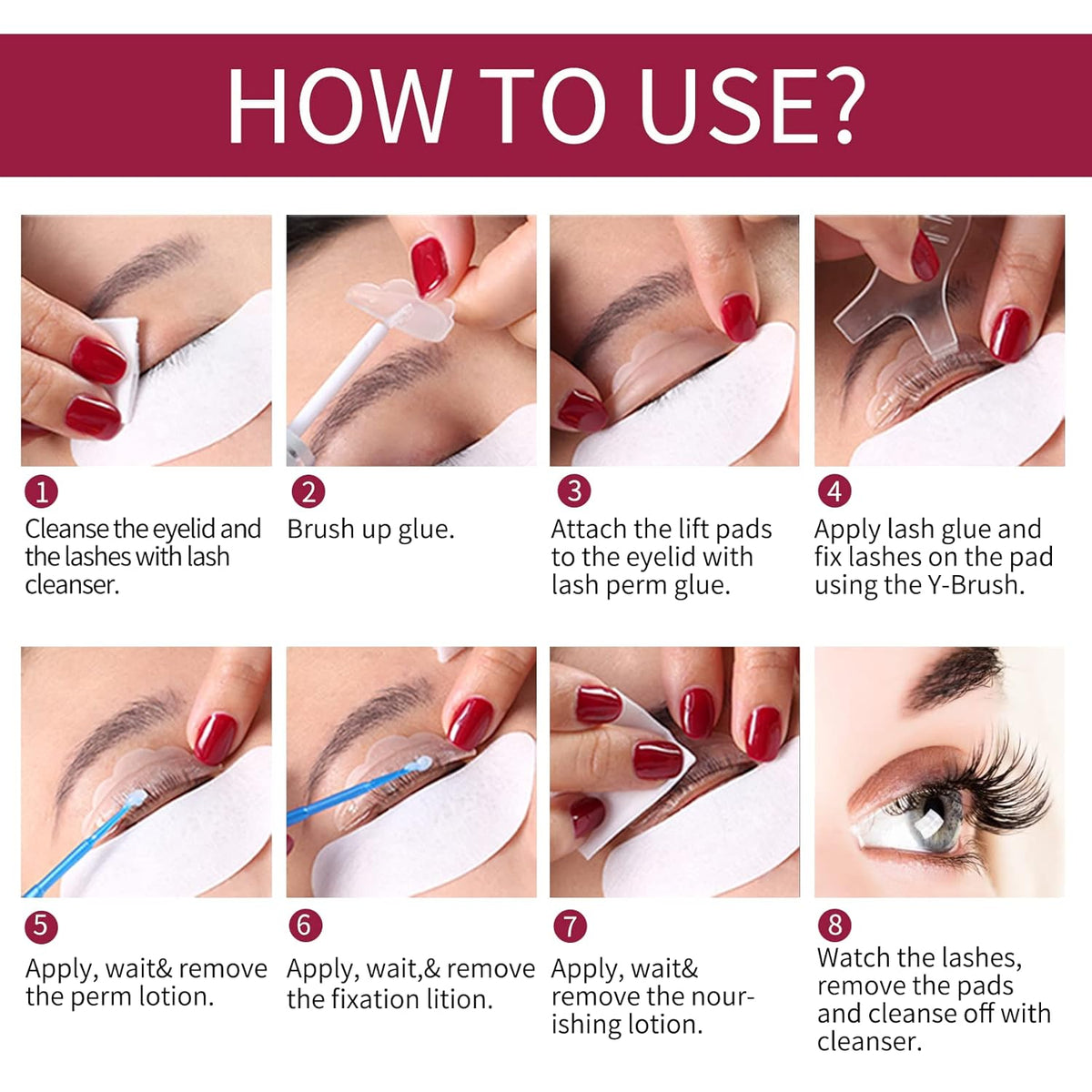 HOW TO USE?

1
Cleanse the eyelid and the lashes with lash cleanser.

2
Brush up glue.

3
Attach the lift pads to the eyelid with lash perm glue.

4
Apply lash glue and fix lashes on the pad using the Y-Brush.

5
Apply, wait& remove the perm lotion.

6
Apply, wait,& remove the fixation lition.

7
Apply, wait& remove the nourishing lotion.

8
Watch the lashes, remove the pads and cleanse off with cleanser.