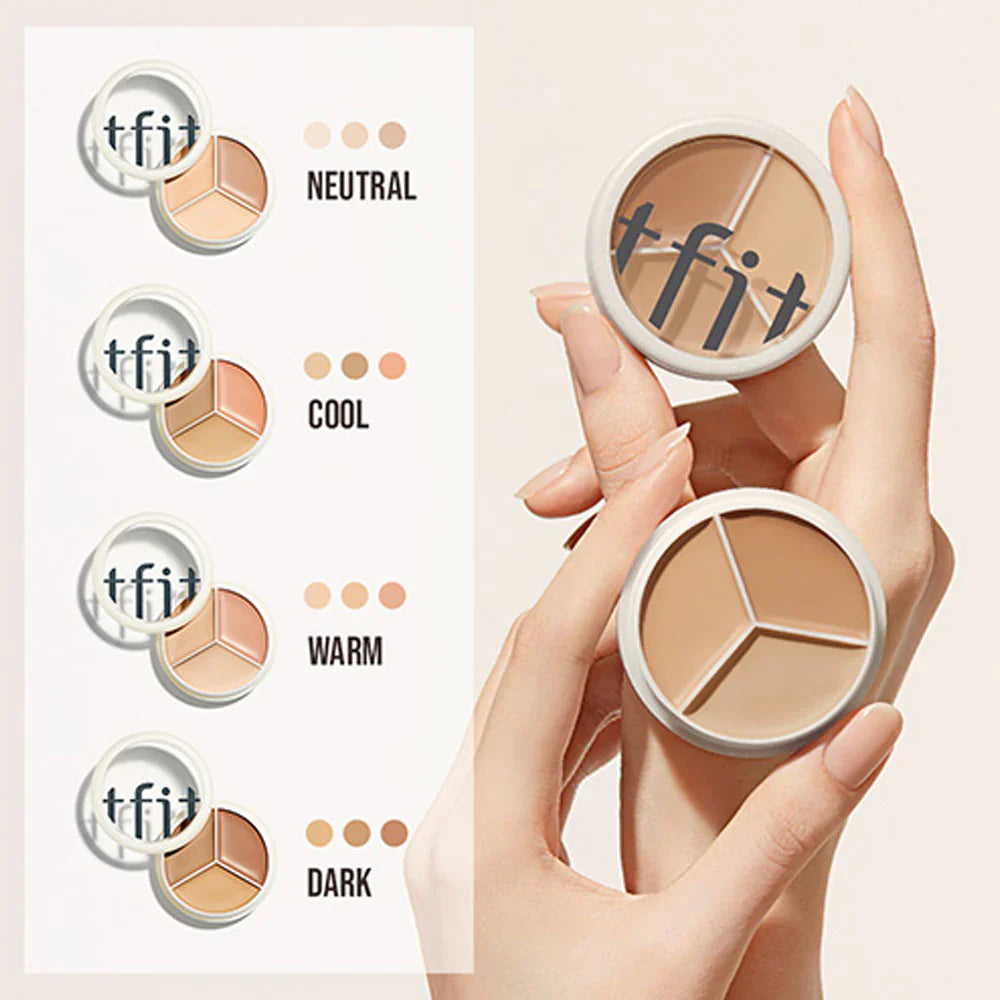 tfit
NEUTRAL

tfit
COOL

tfit
WARM

tfit
DARK

tfit